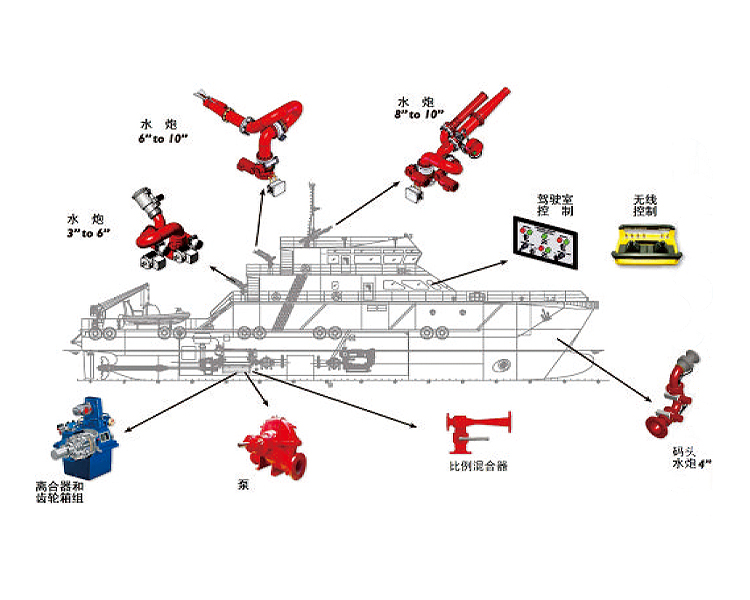 水 炮
6" to 10"

水 炮
8" to 10"

水 炮
3" to 6"

驾驶室
控 制

无线
控制

离合器和
齿轮箱组

泵

比例混合器

码头
水炮 4"